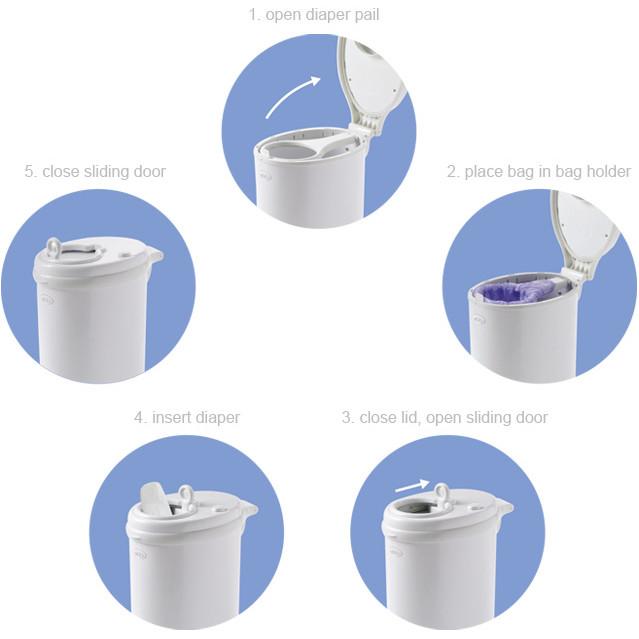 1. open diaper pail

2. place bag in bag holder

3. close lid, open sliding door

4. insert diaper

5. close sliding door