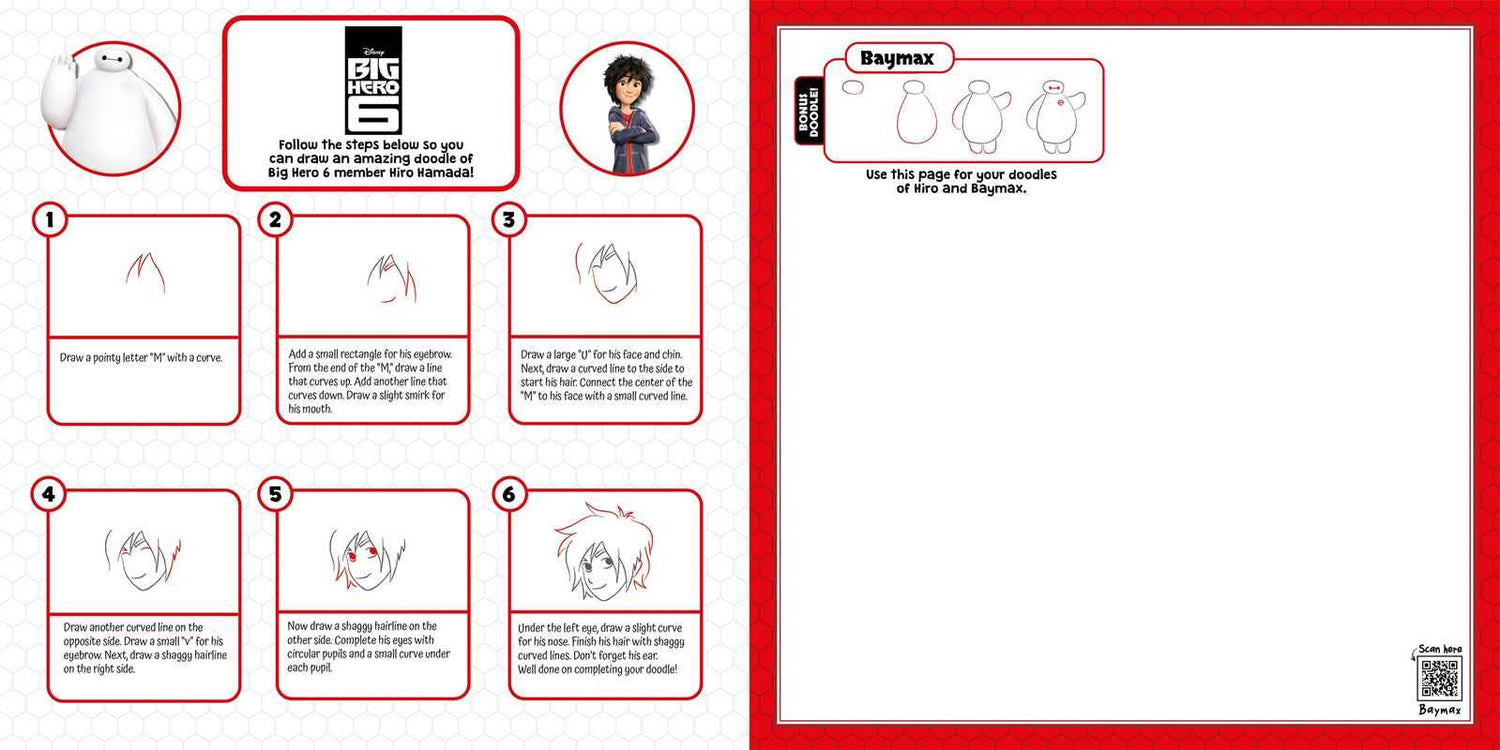 Disney
BIG HERO 6

Follow the steps below so you can draw an amazing doodle of Big Hero 6 member Hiro Hamada!

1
Draw a pointy letter "M" with a curve.

2
Add a small rectangle for his eyebrow. From the end of the "M," draw a line that curves up. Add another line that curves down. Draw a slight smirk for his mouth.

3
Draw a large "U" for his face and chin. Next, draw a curved line to the side to start his hair. Connect the center of the "M" to his face with a small curved line.

4
Draw another curved line on the opposite side. Draw a small "v" for his eyebrow. Next, draw a shaggy hairline on the right side.

5
Now draw a shaggy hairline on the other side. Complete his eyes with circular pupils and a small curve under each pupil.

6
Under the left eye, draw a slight curve for his nose. Finish his hair with shaggy curved lines. Don't forget his ear. Well done on completing your doodle!

Baymax
BONUS DOODLE!

Use this page for your doodles of Hiro and Baymax.

Scan here
Baymax