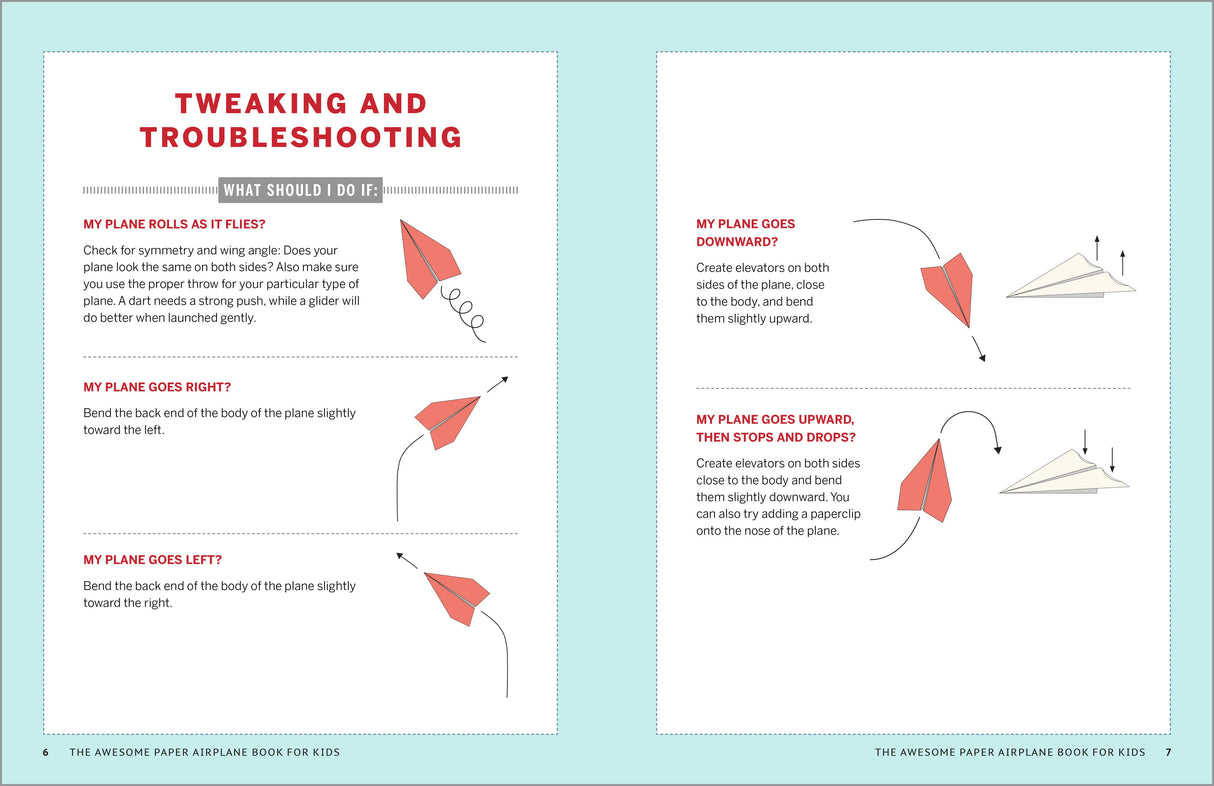 TWEAKING AND TROUBLESHOOTING

WHAT SHOULD I DO IF:

MY PLANE ROLLS AS IT FLIES?

Check for symmetry and wing angle: Does your plane look the same on both sides? Also make sure you use the proper throw for your particular type of plane. A dart needs a strong push, while a glider will do better when launched gently.

MY PLANE GOES RIGHT?

Bend the back end of the body of the plane slightly toward the left.

MY PLANE GOES LEFT?

Bend the back end of the body of the plane slightly toward the right.

6 THE AWESOME PAPER AIRPLANE BOOK FOR KIDS

MY PLANE GOES DOWNWARD?

Create elevators on both sides of the plane, close to the body, and bend them slightly upward.

MY PLANE GOES UPWARD, THEN STOPS AND DROPS?

Create elevators on both sides close to the body and bend them slightly downward. You can also try adding a paperclip onto the nose of the plane.

THE AWESOME PAPER AIRPLANE BOOK FOR KIDS 7