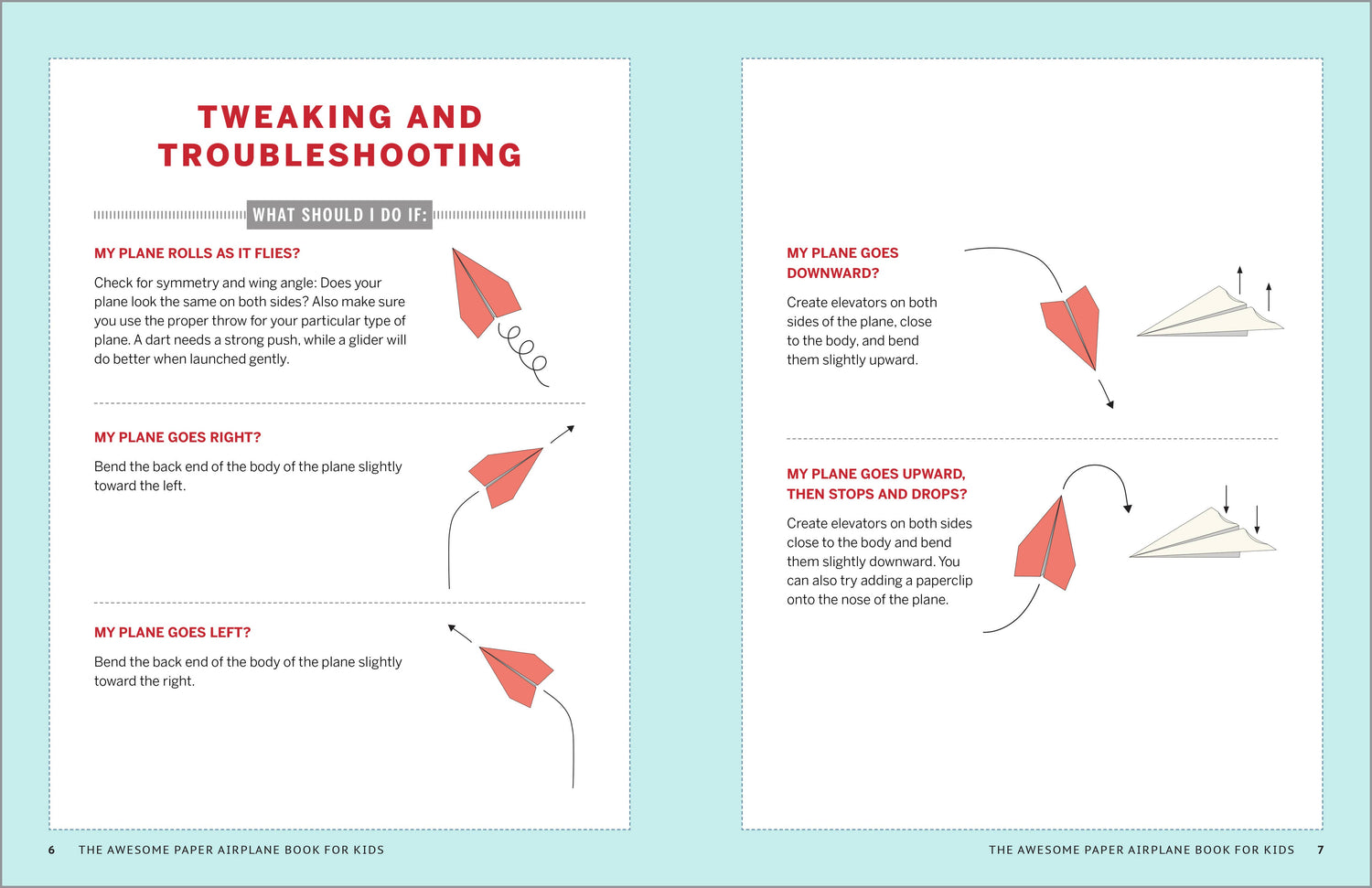 TWEAKING AND TROUBLESHOOTING

WHAT SHOULD I DO IF:

MY PLANE ROLLS AS IT FLIES?

Check for symmetry and wing angle: Does your plane look the same on both sides? Also make sure you use the proper throw for your particular type of plane. A dart needs a strong push, while a glider will do better when launched gently.

MY PLANE GOES RIGHT?

Bend the back end of the body of the plane slightly toward the left.

MY PLANE GOES LEFT?

Bend the back end of the body of the plane slightly toward the right.

6 THE AWESOME PAPER AIRPLANE BOOK FOR KIDS

MY PLANE GOES DOWNWARD?

Create elevators on both sides of the plane, close to the body, and bend them slightly upward.

MY PLANE GOES UPWARD, THEN STOPS AND DROPS?

Create elevators on both sides close to the body and bend them slightly downward. You can also try adding a paperclip onto the nose of the plane.

THE AWESOME PAPER AIRPLANE BOOK FOR KIDS 7